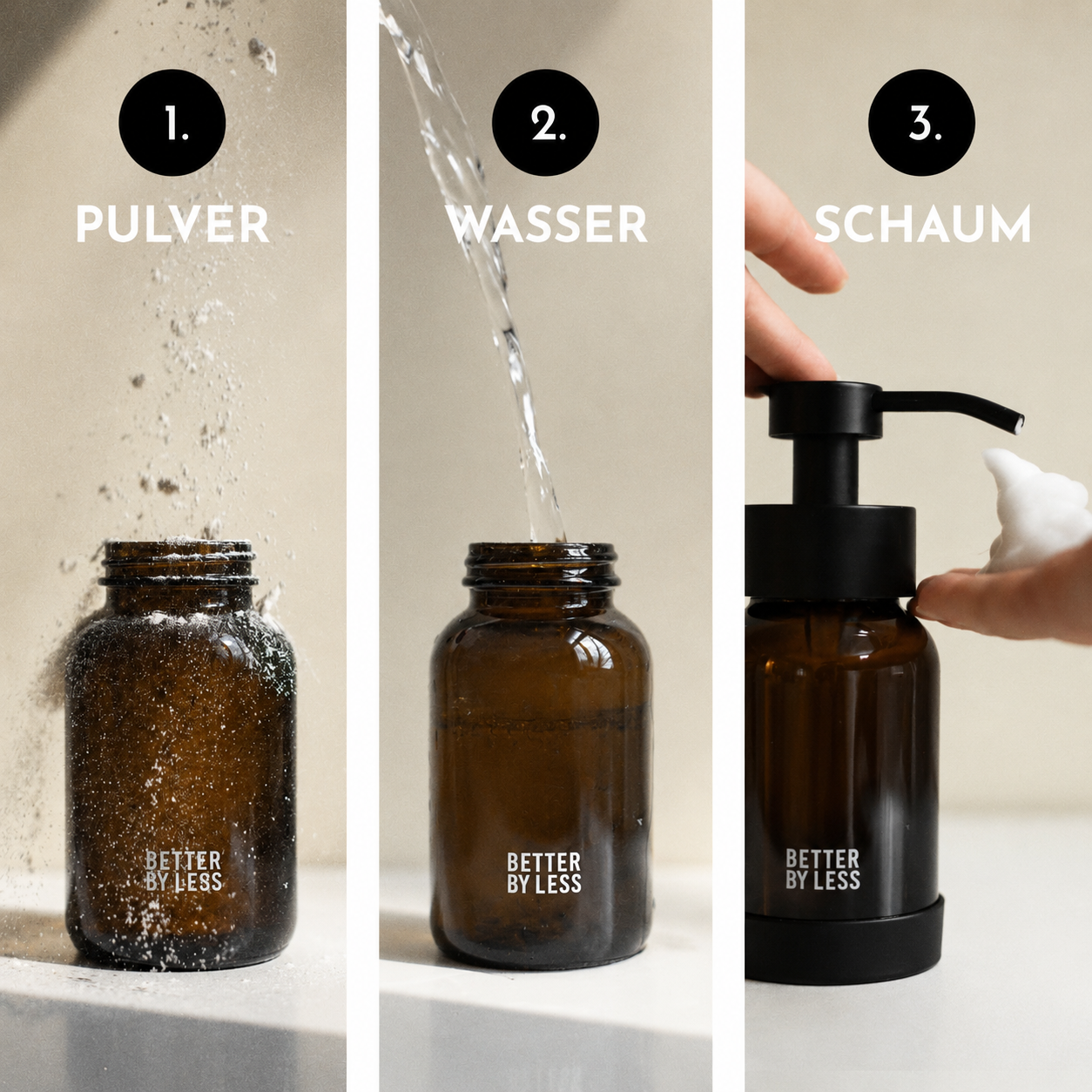 1.
PULVER
BETTER BY LESS

2.
WASSER
BETTER BY LESS

3.
SCHAUM
BETTER BY LESS