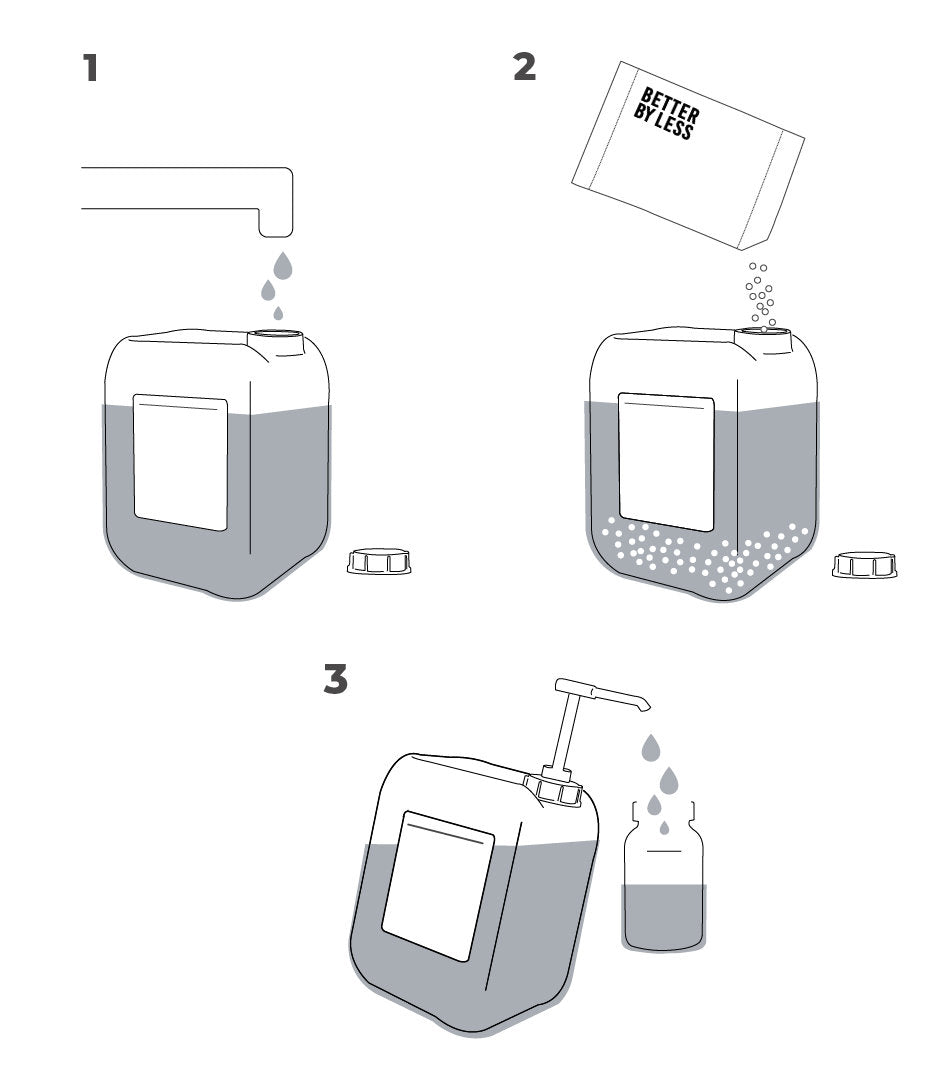 1

2

BETTER
BY LESS

3